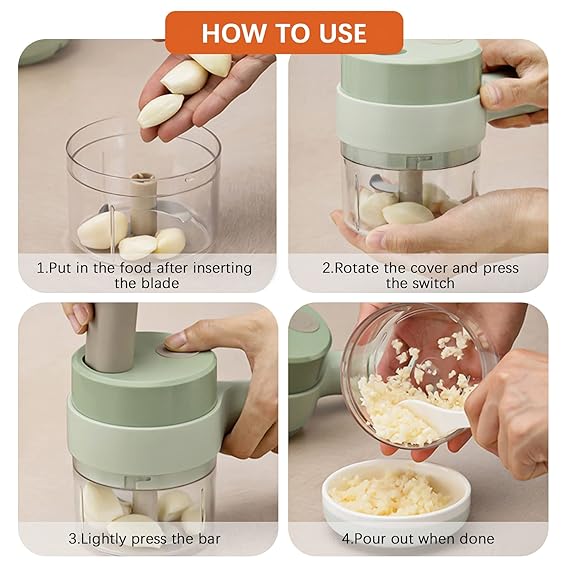 HOW TO USE

1.Put in the food after inserting the blade

2.Rotate the cover and press the switch

3.Lightly press the bar

4.Pour out when done