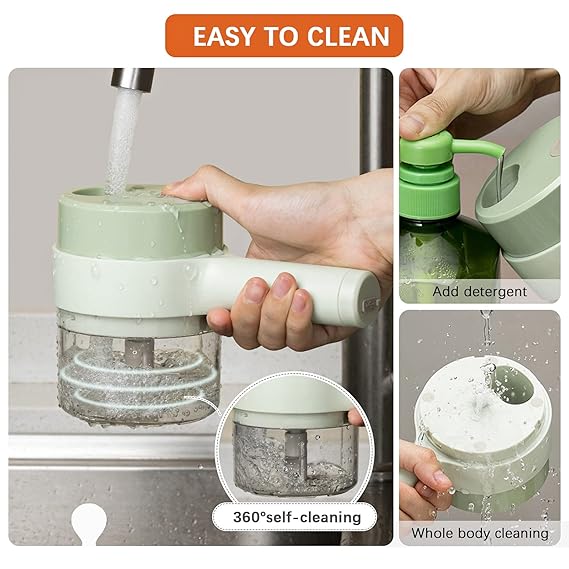 EASY TO CLEAN

Add detergent

360°self-cleaning

Whole body cleaning