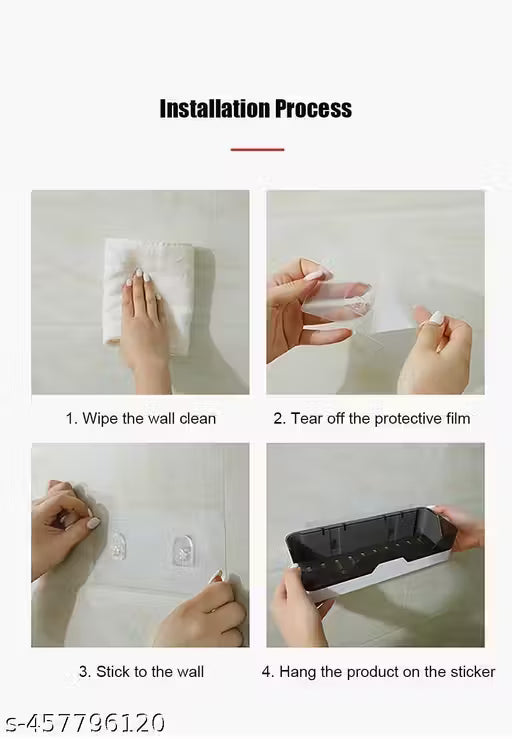 Installation Process

1. Wipe the wall clean

2. Tear off the protective film

3. Stick to the wall

4. Hang the product on the sticker

s-457796120